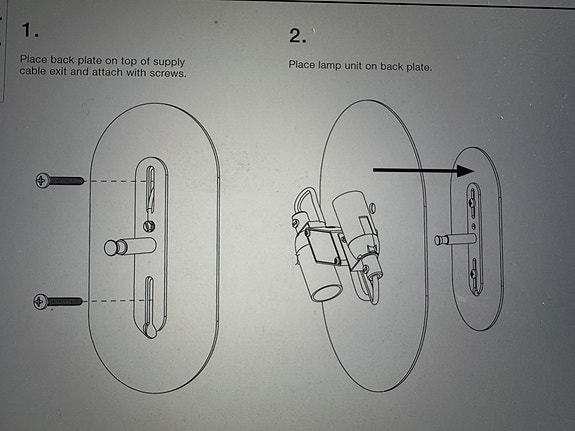 1.

Place back plate on top of supply cable exit and attach with screws.

2.

Place lamp unit on back plate.