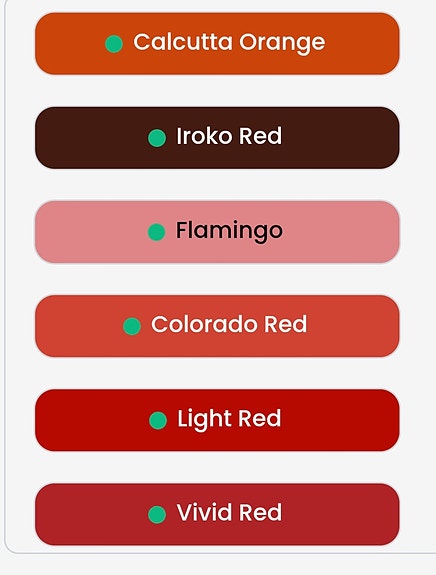 Calcutta Orange

Iroko Red

Flamingo

Colorado Red

Light Red

Vivid Red