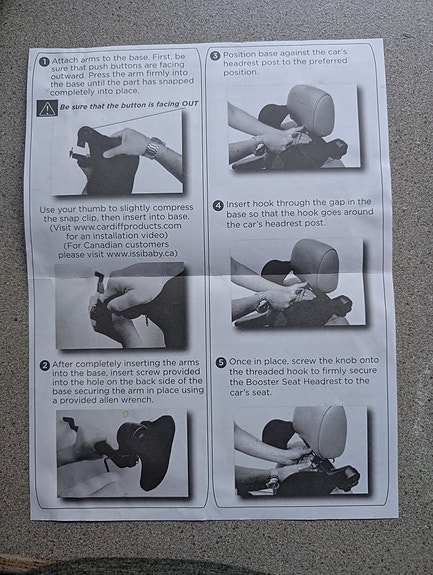 1 Attach arms to the base. First, be sure that push buttons are facing outward. Press the arm firmly into the base until the part has snapped completely into place.

Be sure that the button is facing OUT

Use your thumb to slightly compress the snap clip, then insert into base. (Visit www.cardiffproducts.com for an installation video) (For Canadian customers please visit www.issibaby.ca)

2 After completely inserting the arms into the base, insert screw provided into the hole on the back side of the base securing the arm in place using a provided allen wrench.

3 Position base against the car's headrest post to the preferred position.

4 Insert hook through the gap in the base so that the hook goes around the car's headrest post.

5 Once in place, screw the knob onto the threaded hook to firmly secure the Booster Seat Headrest to the car's seat.