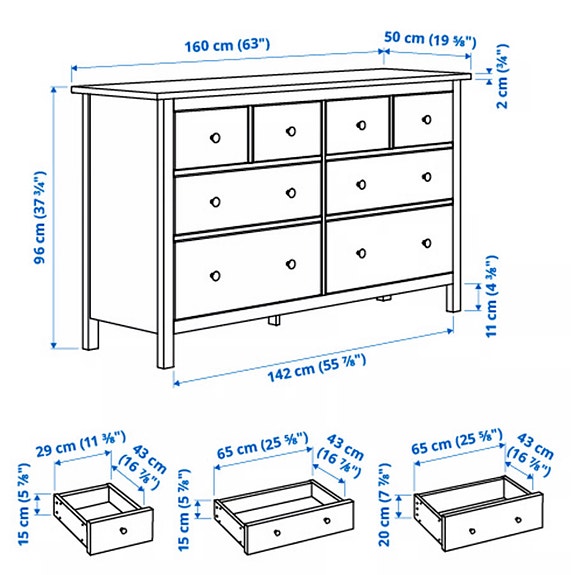 160 cm (63")

50 cm (19 ⅝")

2 cm (¾")

96 cm (37 ¾")

11 cm (4 ⅜")

142 cm (55 ⅞")

29 cm (11 ⅜")

43 cm (16 ⅞")

15 cm (5 ⅞")

65 cm (25 ⅝")

43 cm (16 ⅞")

15 cm (5 ⅞")

65 cm (25 ⅝")

43 cm (16 ⅞")

20 cm (7 ⅞")