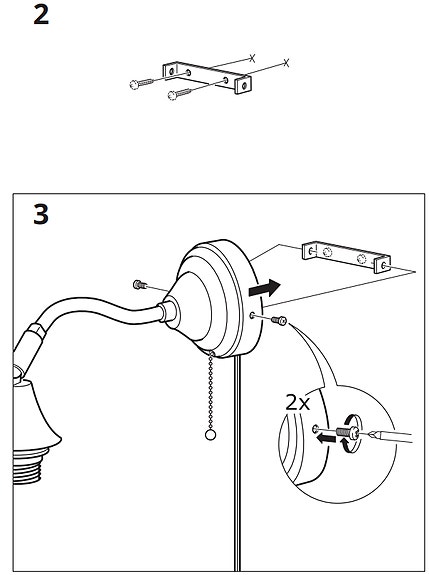 2

3

2x