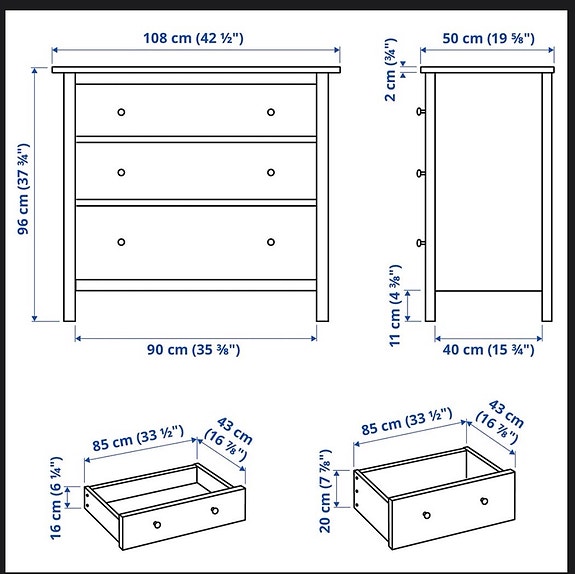 108 cm (42 ½")

96 cm (37 ¾")

90 cm (35 ⅜")

50 cm (19 ⅝")

2 cm (¾")

11 cm (4 ⅜")

40 cm (15 ¾")

85 cm (33 ½")

43 cm (16 ⅞")

16 cm (6 ¼")

85 cm (33 ½")

43 cm (16 ⅞")

20 cm (7 ⅞")