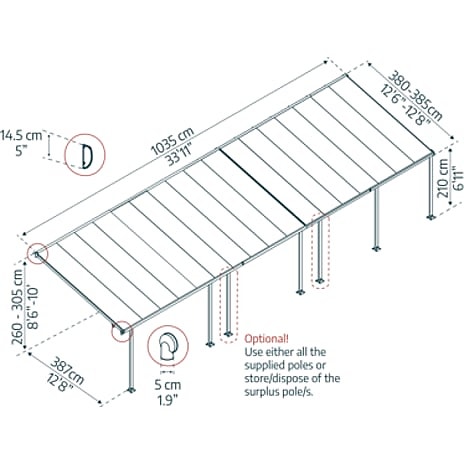 14.5 cm
5"

1035 cm
33'11"

380-385cm
12'6"-12'8"

210 cm
6'11"

260 - 305 cm
8'6"-10'

387cm
12'8"

5 cm
1.9"

Optional!
Use either all the supplied poles or store/dispose of the surplus pole/s.