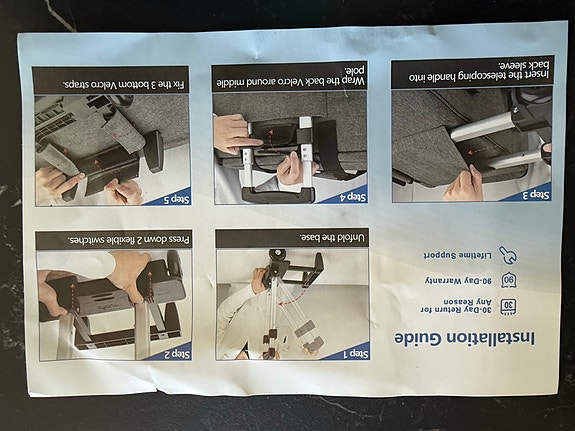 Installation Guide

30 30-Day Return for Any Reason

90 90-Day Warranty

Lifetime Support

Step 1
Unfold the base.

Step 2
Press down 2 flexible switches.

Step 3
Insert the telescoping handle into back sleeve.

Step 4
Wrap the back Velcro around middle pole.

Step 5
Fix the 3 bottom Velcro straps.