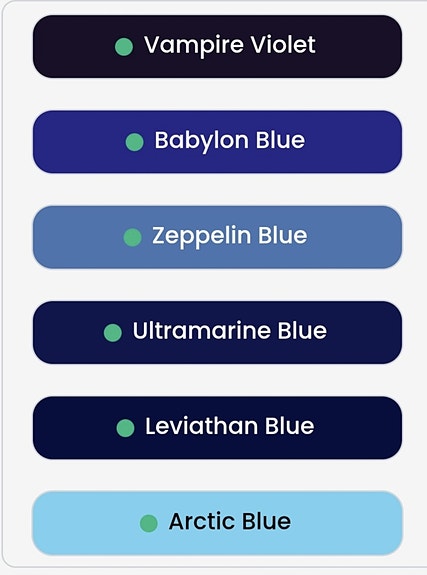 Vampire Violet

Babylon Blue

Zeppelin Blue

Ultramarine Blue

Leviathan Blue

Arctic Blue