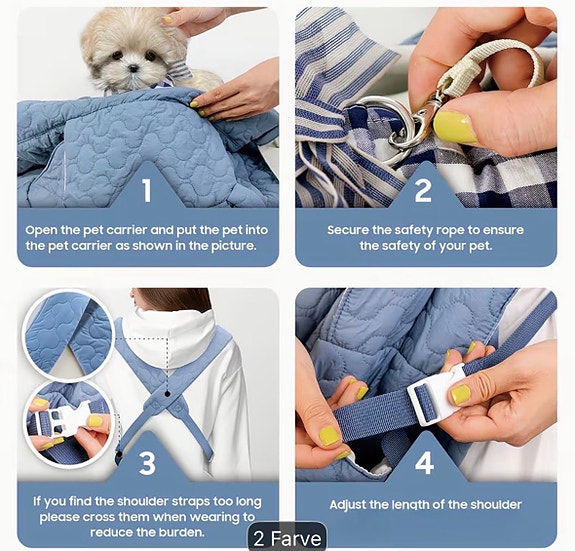 1

Open the pet carrier and put the pet into the pet carrier as shown in the picture.

2

Secure the safety rope to ensure the safety of your pet.

3

If you find the shoulder straps too long please cross them when wearing to reduce the burden.

4

Adjust the length of the shoulder

2 Farve