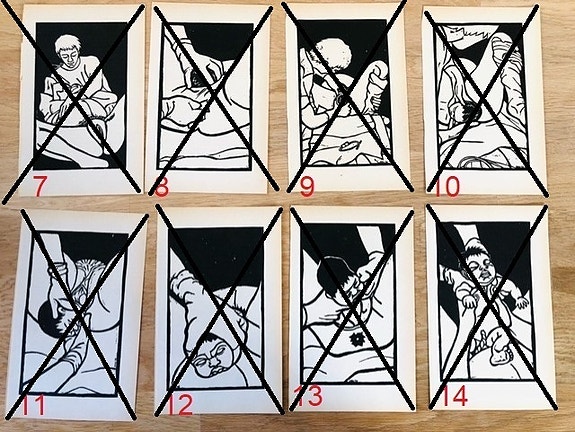 7
8
9
10
11
12
13
14