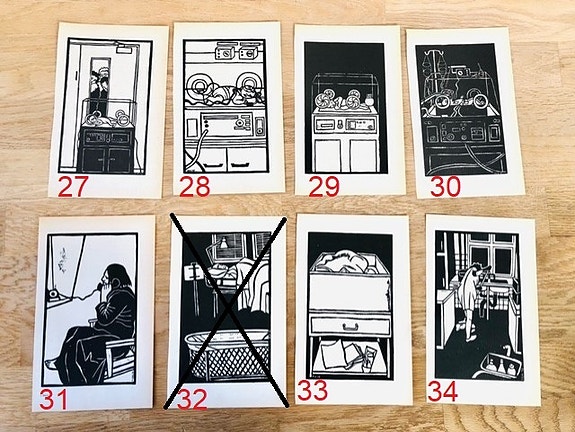 27
28
29
30
31
32
33
34