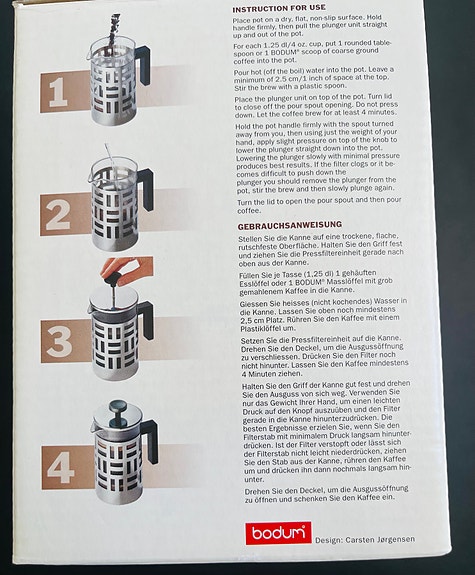 1

2

3

4

INSTRUCTION FOR USE

Place pot on a dry, flat, non-slip surface. Hold handle firmly, then pull the plunger unit straight up and out of the pot.

For each 1.25 dl/4 oz. cup, put 1 rounded tablespoon or 1 BODUM® scoop of coarse ground coffee into the pot.

Pour hot (off the boil) water into the pot. Leave a minimum of 2.5 cm/1 inch of space at the top. Stir the brew with a plastic spoon.

Place the plunger unit on top of the pot. Turn lid to close off the pour spout opening. Do not press down. Let the coffee brew for at least 4 minutes.

Hold the pot handle firmly with the spout turned away from you, then using just the weight of your hand, apply slight pressure on top of the knob to lower the plunger straight down into the pot. Lowering the plunger slowly with minimal pressure produces best results. If the filter clogs or it becomes difficult to push down the plunger you should remove the plunger from the pot, stir the brew and then slowly plunge again.

Turn the lid to open the pour spout and then pour coffee.

GEBRAUCHSANWEISUNG

Stellen Sie die Kanne auf eine trockene, flache, rutschfeste Oberfläche. Halten Sie den Griff fest und ziehen Sie die Pressfiltereinheit gerade nach oben aus der Kanne.

Füllen Sie je Tasse (1,25 dl) 1 gehäuften Esslöffel oder 1 BODUM® Masslöffel mit grob gemahlenem Kaffee in die Kanne.

Giessen Sie heisses (nicht kochendes) Wasser in die Kanne. Lassen Sie oben noch mindestens 2,5 cm Platz. Rühren Sie den Kaffee mit einem Plastiklöffel um.

Setzen Sie die Pressfiltereinheit auf die Kanne. Drehen Sie den Deckel, um die Ausgussöffnung zu verschliessen. Drücken Sie den Filter noch nicht hinunter. Lassen Sie den Kaffee mindestens 4 Minuten ziehen.

Halten Sie den Griff der Kanne gut fest und drehen Sie den Ausguss von sich weg. Verwenden Sie nur das Gewicht Ihrer Hand, um einen leichten Druck auf den Knopf auszuüben und den Filter gerade in die Kanne hinunterzudrücken. Die besten Ergebnisse erzielen Sie, wenn Sie den Filterstab mit minimalem Druck langsam hinunterdrücken. Ist der Filter verstopft oder lässt sich der Filterstab nicht leicht niederdrücken, ziehen Sie den Stab aus der Kanne, rühren den Kaffee um und drücken ihn dann nochmals langsam hinunter.

Drehen Sie den Deckel, um die Ausgussöffnung zu öffnen und schenken Sie den Kaffee ein.

bodum® Design: Carsten Jørgensen