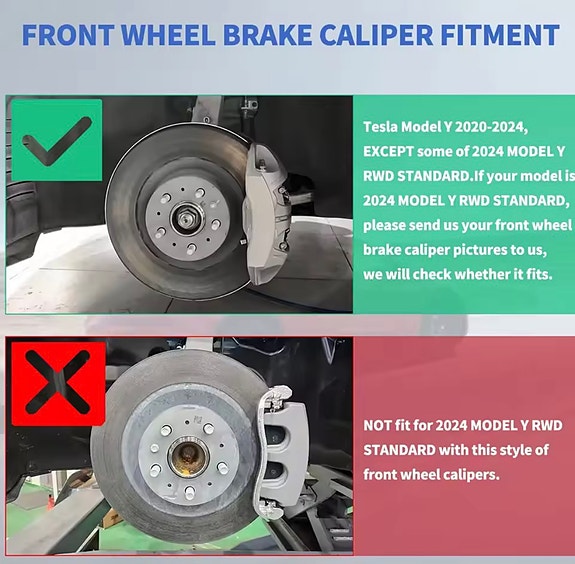 FRONT WHEEL BRAKE CALIPER FITMENT

Tesla Model Y 2020-2024, EXCEPT some of 2024 MODEL Y RWD STANDARD.If your model is 2024 MODEL Y RWD STANDARD, please send us your front wheel brake caliper pictures to us, we will check whether it fits.

NOT fit for 2024 MODEL Y RWD STANDARD with this style of front wheel calipers.