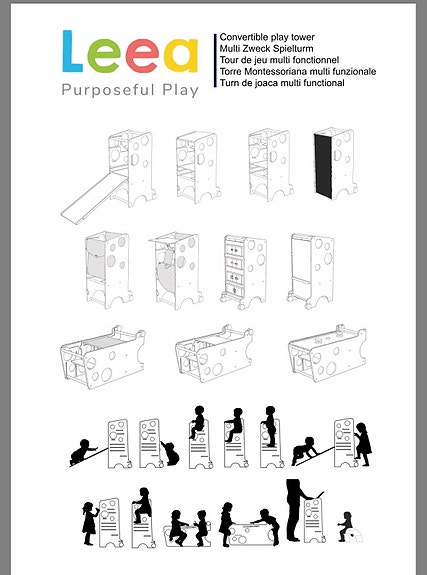 Leea
Purposeful Play

Convertible play tower
Multi Zweck Spielturm
Tour de jeu multi fonctionnel
Torre Montessoriana multi funzionale
Turn de joaca multi functional