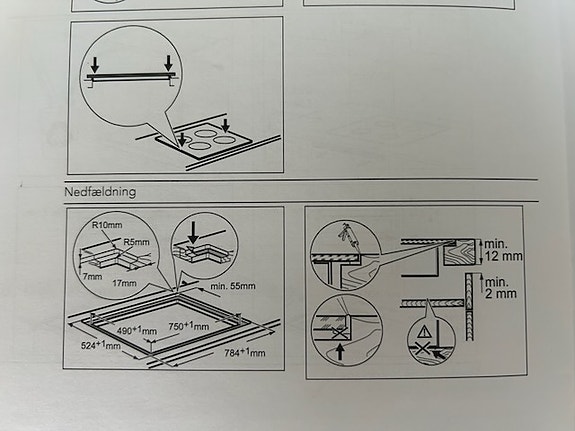 Nedfældning

R10mm
R5mm
7mm
17mm
min. 55mm
$490^{+1}$mm
$750^{+1}$mm
$524^{+1}$mm
$784^{+1}$mm

min. 12 mm
min. 2 mm