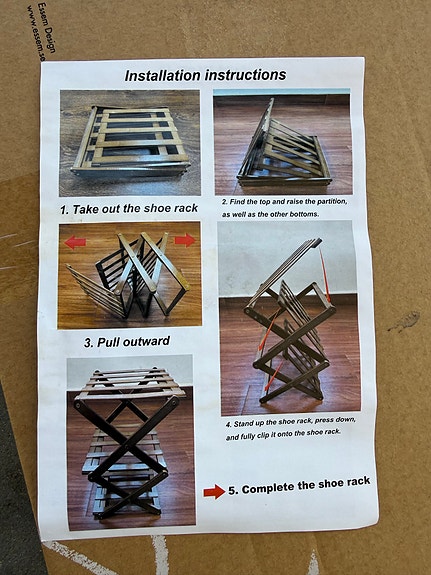 Essem Design
www.essem.se

Installation instructions

1. Take out the shoe rack

2. Find the top and raise the partition, as well as the other bottoms.

3. Pull outward

4. Stand up the shoe rack, press down, and fully clip it onto the shoe rack.

5. Complete the shoe rack