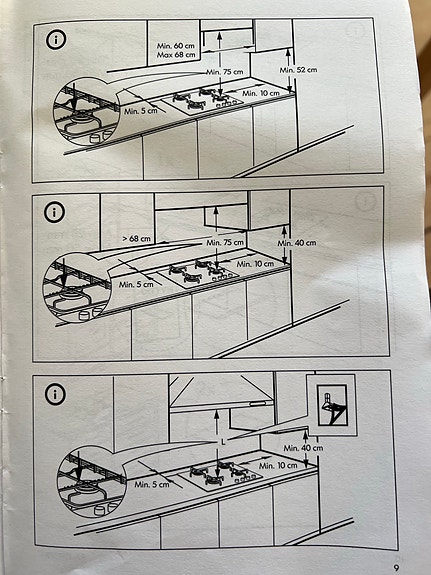 i

Min. 60 cm
Max 68 cm

Min. 75 cm

Min. 52 cm

Min. 10 cm

Min. 5 cm

i

> 68 cm

Min. 75 cm

Min. 40 cm

Min. 10 cm

Min. 5 cm

i

L

Min. 40 cm

Min. 10 cm

Min. 5 cm

9