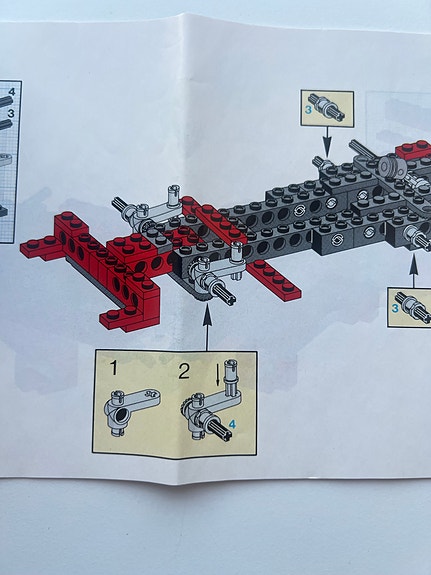 4
3
3
3
1
2
4