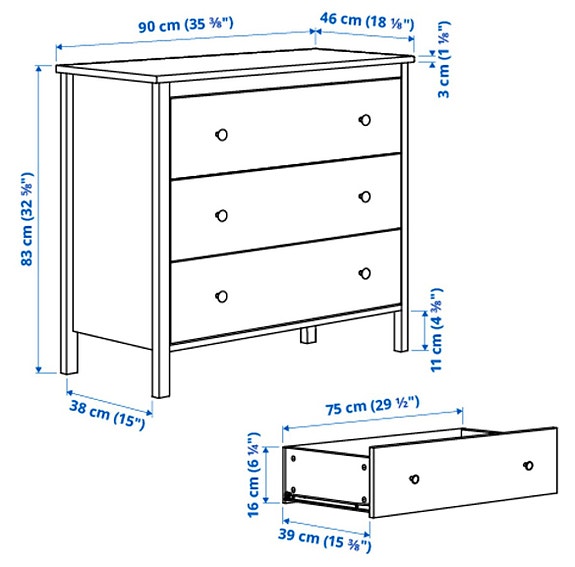 90 cm (35 ⅜")
46 cm (18 ⅛")
3 cm (1 ⅛")
83 cm (32 ⅝")
11 cm (4 ⅜")
38 cm (15")
75 cm (29 ½")
16 cm (6 ¼")
39 cm (15 ⅜")