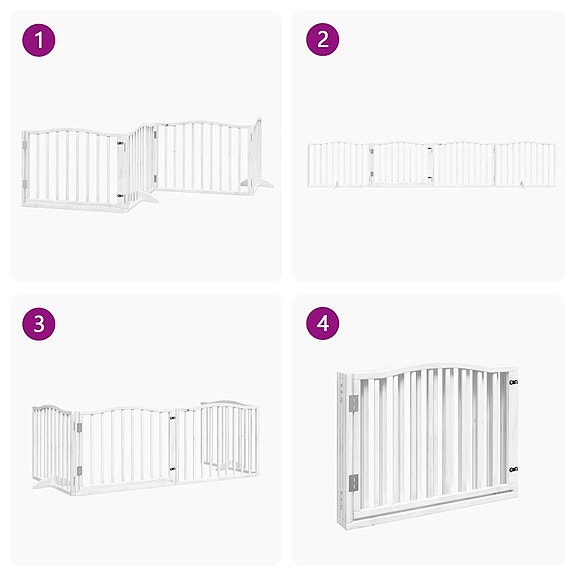 1

2

3

4