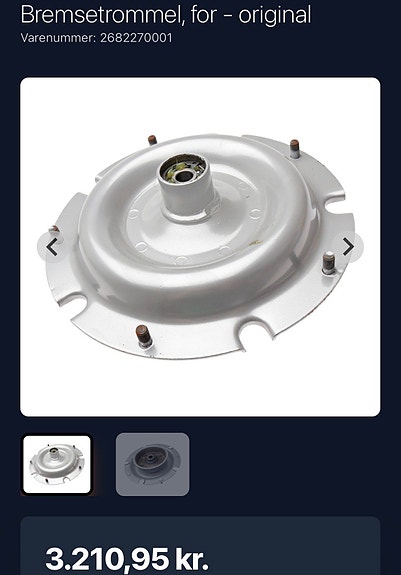 Bremsetrommel, for - original
Varenummer: 2682270001

3.210,95 kr.