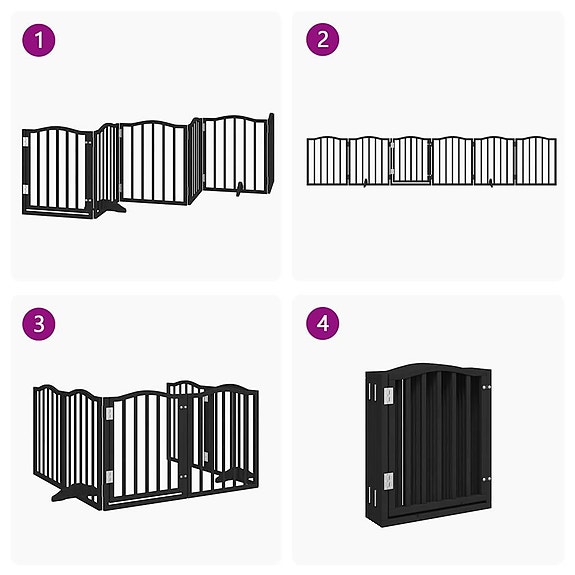 1

2

3

4