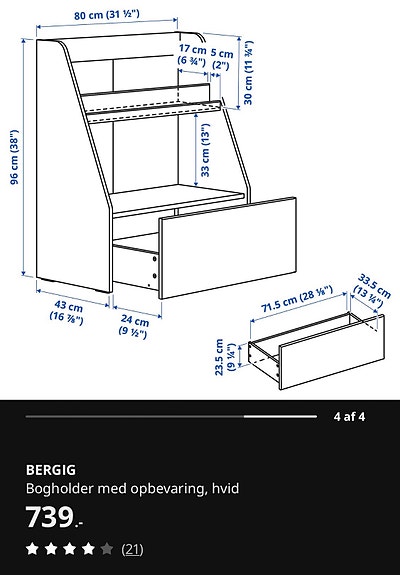 80 cm (31 ½")

17 cm (6 ¾")

5 cm (2")

30 cm (11 ¾")

96 cm (38")

33 cm (13")

43 cm (16 ⅞")

24 cm (9 ½")

71.5 cm (28 ⅛")

33.5 cm (13 ¼")

23.5 cm (9 ¼")

4 af 4

BERGIG

Bogholder med opbevaring, hvid

739.-

(21)