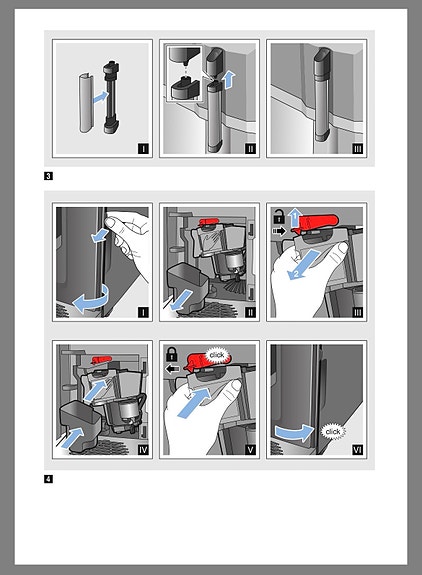 I

II

III

3

I

II

1

2

III

IV

click

V

click

VI

4