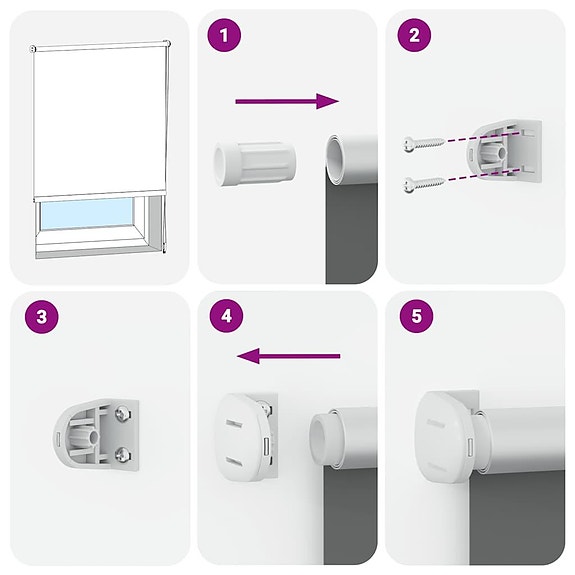 1

2

3

4

5