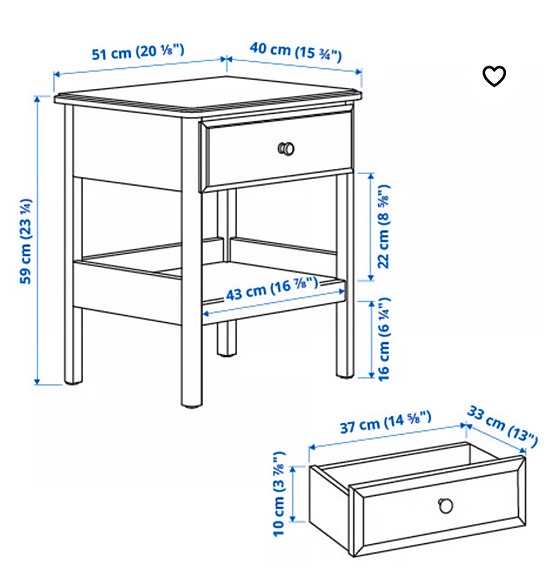 51 cm (20 ⅛")
40 cm (15 ¾")
59 cm (23 ¼)
22 cm (8 ⅝")
43 cm (16 ⅞")
16 cm (6 ¼")
37 cm (14 ⅝")
33 cm (13")
10 cm (3 ⅞")