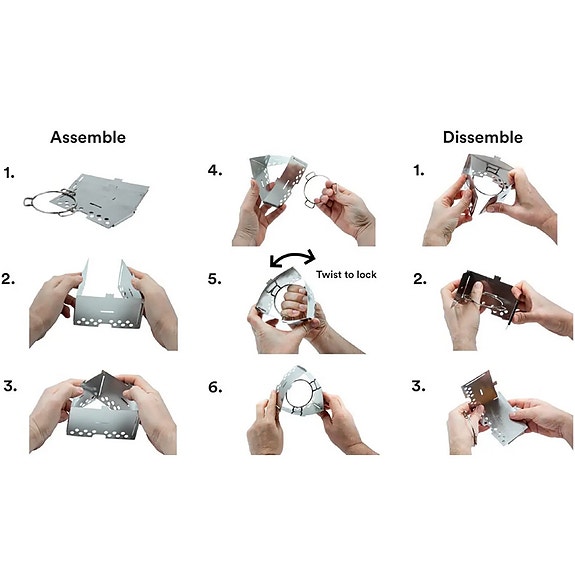 Assemble

1.

2.

3.

4.

5.

Twist to lock

6.

Dissemble

1.

2.

3.