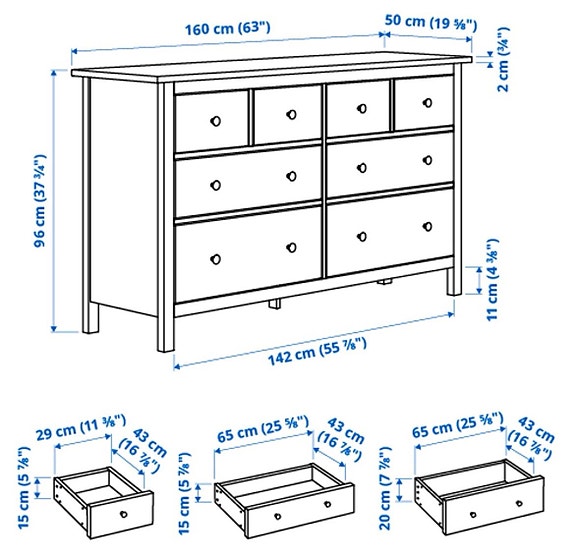 160 cm (63")

50 cm (19 ⅝")

2 cm (¾")

96 cm (37 ¾")

11 cm (4 ⅜")

142 cm (55 ⅞")

29 cm (11 ⅜")

43 cm (16 ⅞")

15 cm (5 ⅞")

65 cm (25 ⅝")

43 cm (16 ⅞")

15 cm (5 ⅞")

65 cm (25 ⅝")

43 cm (16 ⅞")

20 cm (7 ⅞")