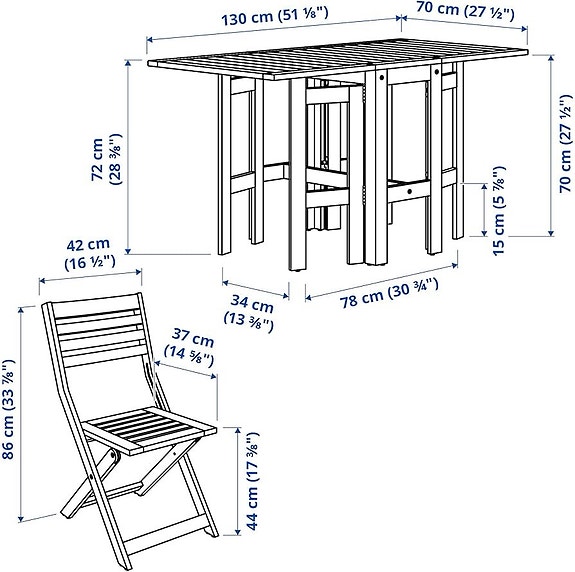 130 cm (51 ⅛")
70 cm (27 ½")
72 cm (28 ⅜")
70 cm (27 ½")
15 cm (5 ⅞")
42 cm (16 ½")
34 cm (13 ⅜")
78 cm (30 ¾")
37 cm (14 ⅝")
86 cm (33 ⅞")
44 cm (17 ⅜")