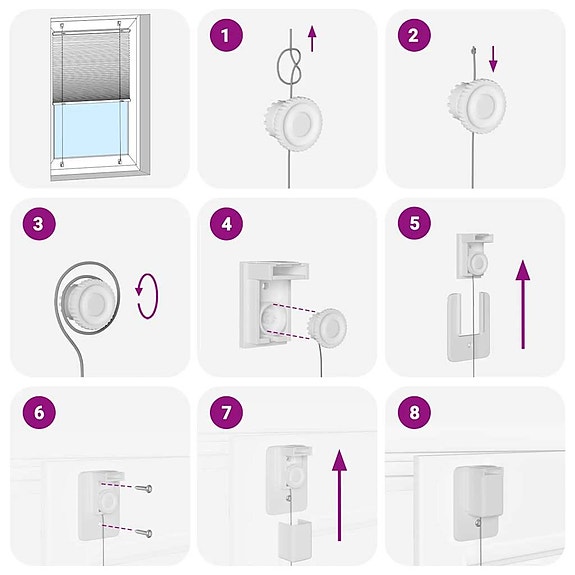 1

2

3

4

5

6

7

8