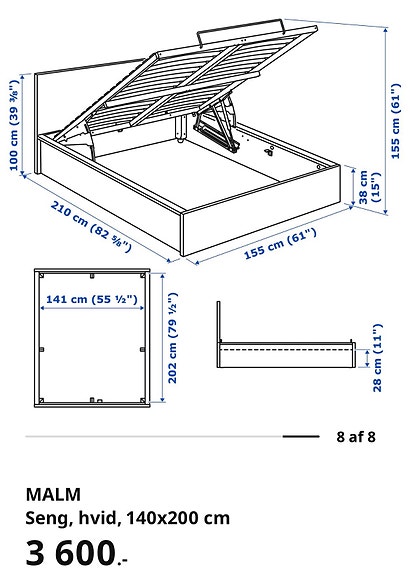 100 cm (39 ⅜")
155 cm (61")
38 cm (15")
210 cm (82 ⅝")
155 cm (61")
141 cm (55 ½")
202 cm (79 ½")
28 cm (11")
8 af 8
MALM
Seng, hvid, 140x200 cm
3 600.-