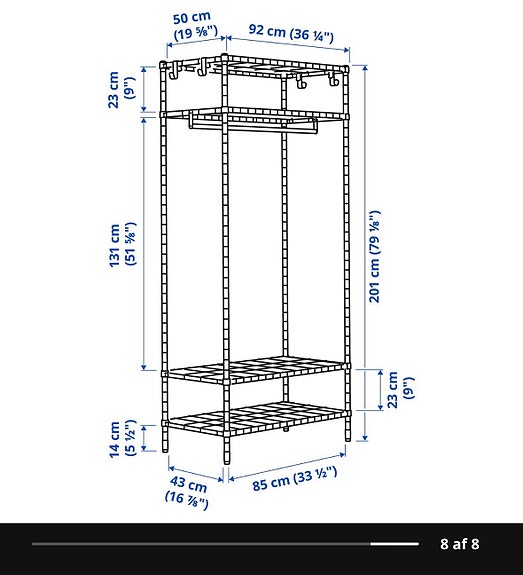 50 cm (19 ⅝")

92 cm (36 ¼")

23 cm (9")

131 cm (51 ⅝")

201 cm (79 ⅛")

23 cm (9")

14 cm (5 ½")

43 cm (16 ⅞")

85 cm (33 ½")

8 af 8