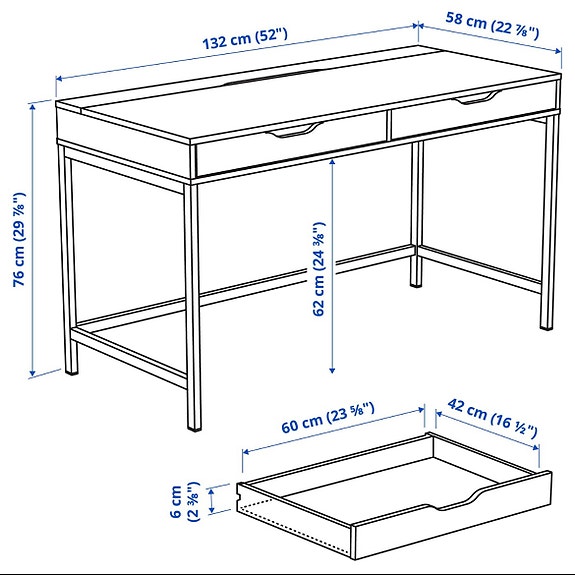 132 cm (52")

58 cm (22 ⅞")

76 cm (29 ⅞")

62 cm (24 ⅜")

60 cm (23 ⅝")

42 cm (16 ½")

6 cm (2 ⅜")