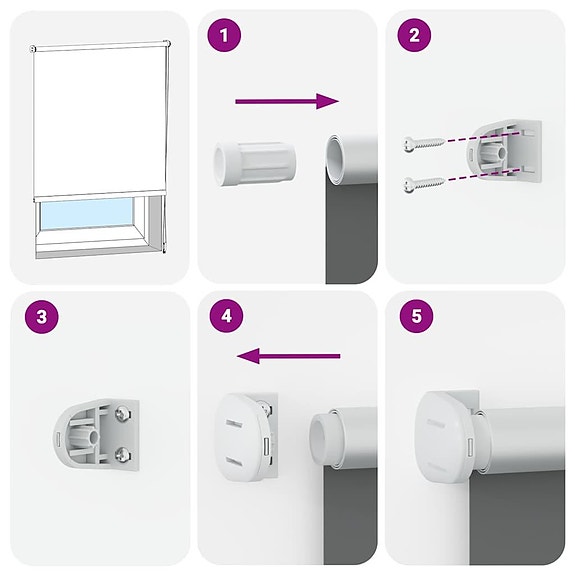 1

2

3

4

5