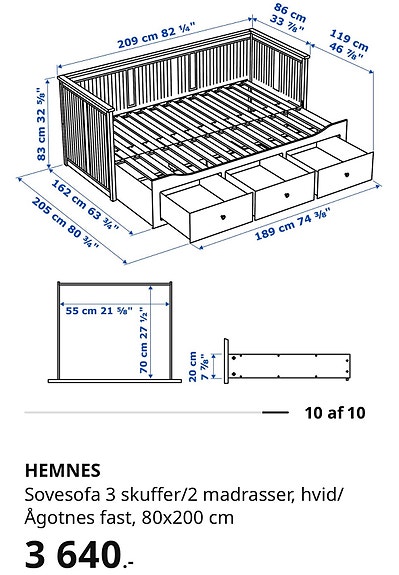 209 cm 82 ¼"
86 cm
33 ⅞"
119 cm
46 ⅞"
83 cm 32 ⅝"
162 cm 63 ¾"
205 cm 80 ¾"
189 cm 74 ⅜"

55 cm 21 ⅝"
70 cm 27 ½"
20 cm
7 ⅞"

10 af 10

HEMNES
Sovesofa 3 skuffer/2 madrasser, hvid/ Ågotnes fast, 80x200 cm
3 640.-