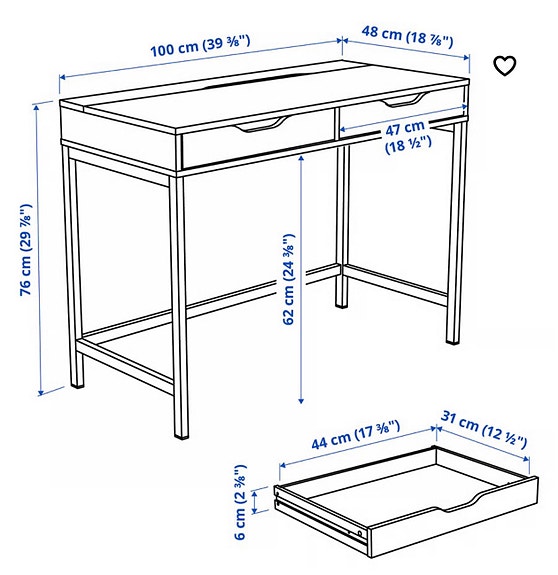 100 cm (39 ⅜")

48 cm (18 ⅞")

47 cm (18 ½")

76 cm (29 ⅞")

62 cm (24 ⅜")

44 cm (17 ⅜")

31 cm (12 ½")

6 cm (2 ⅜")