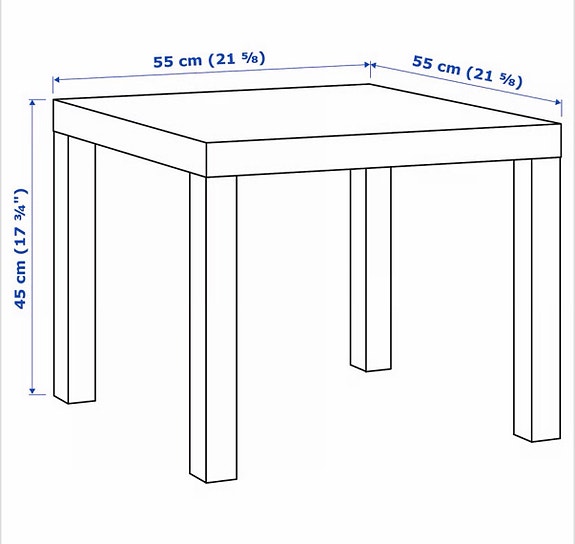 55 cm (21 ⅝)
55 cm (21 ⅝)
45 cm (17 ¾")