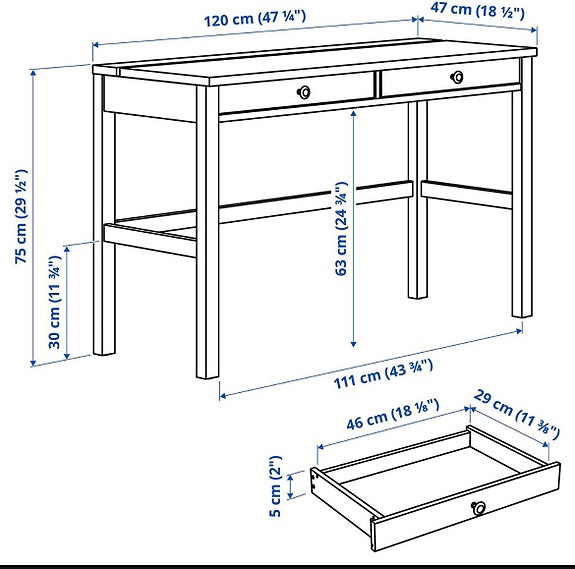 120 cm (47 ¼")
47 cm (18 ½")
75 cm (29 ½")
30 cm (11 ¾")
63 cm (24 ¾")
111 cm (43 ¾")
46 cm (18 ⅛")
29 cm (11 ⅜")
5 cm (2")