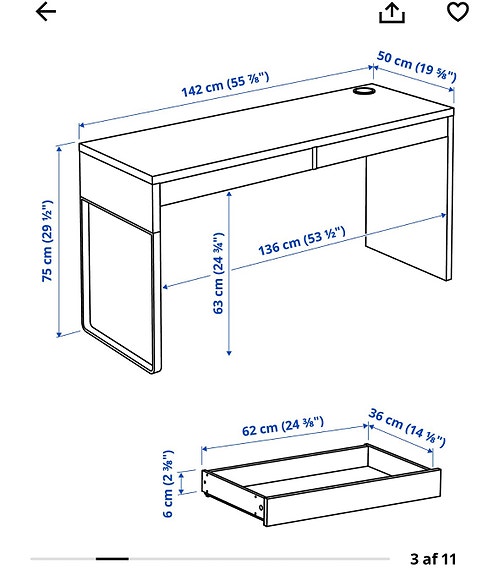 142 cm (55 ⅞")

50 cm (19 ⅝")

75 cm (29 ½")

63 cm (24 ¾")

136 cm (53 ½")

62 cm (24 ⅜")

36 cm (14 ⅛")

6 cm (2 ⅜")

3 af 11