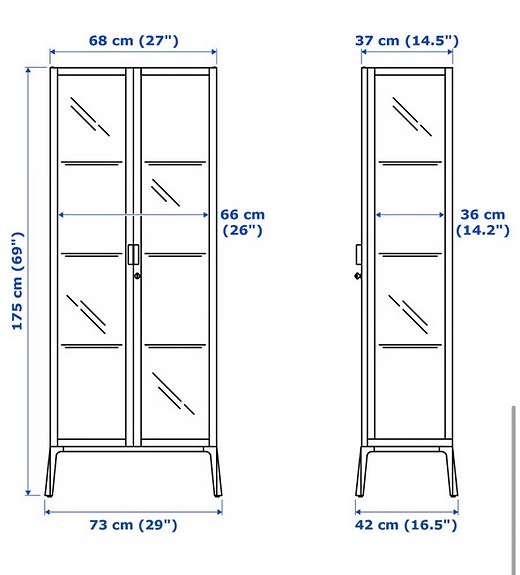 68 cm (27")

175 cm (69")

66 cm (26")

73 cm (29")

37 cm (14.5")

36 cm (14.2")

42 cm (16.5")