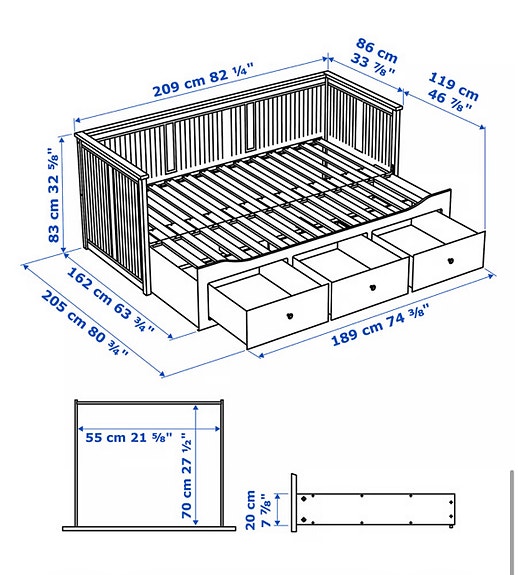 209 cm 82 ¼"

86 cm 33 ⅞"

119 cm 46 ⅞"

83 cm 32 ⅝"

162 cm 63 ¾"

205 cm 80 ¾"

189 cm 74 ⅜"

55 cm 21 ⅝"

70 cm 27 ½"

20 cm 7 ⅞"