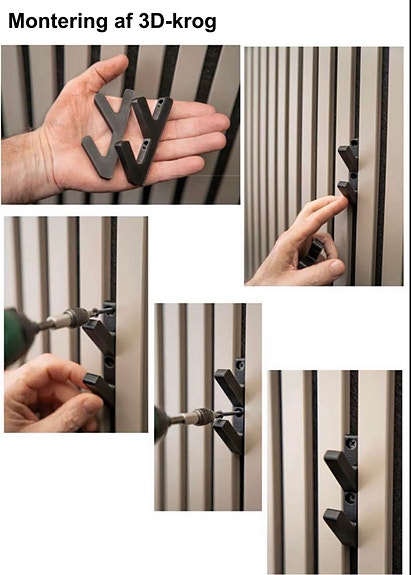 Montering af 3D-krog