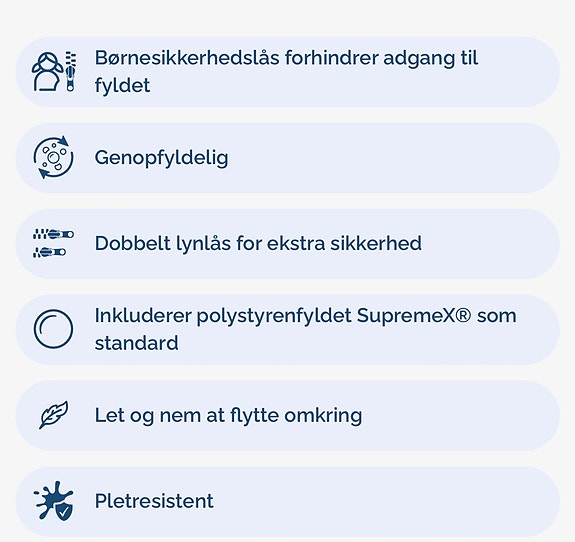 Børnesikkerhedslås forhindrer adgang til fyldet

Genopfyldelig

Dobbelt lynlås for ekstra sikkerhed

Inkluderer polystyrenfyldet SupremeX® som standard

Let og nem at flytte omkring

Pletresistent