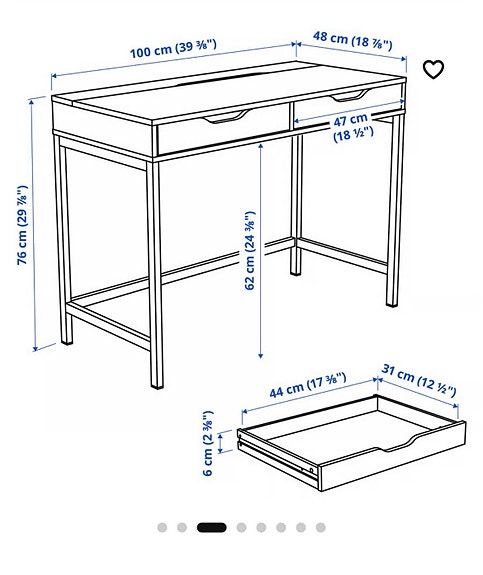 100 cm (39 ⅜")
48 cm (18 ⅞")
47 cm (18 ½")
76 cm (29 ⅞")
62 cm (24 ⅜")
44 cm (17 ⅜")
31 cm (12 ½")
6 cm (2 ⅜")