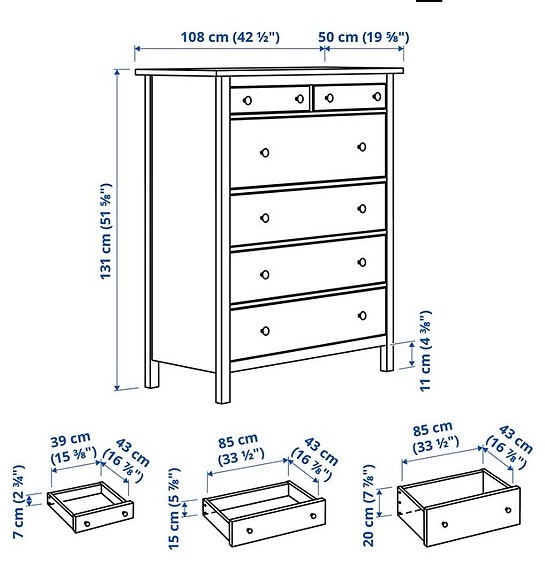 108 cm (42 ½")
50 cm (19 ⅝")
131 cm (51 ⅝")
11 cm (4 ⅜")
39 cm (15 ⅜")
43 cm (16 ⅞")
7 cm (2 ¾")
85 cm (33 ½")
43 cm (16 ⅞")
15 cm (5 ⅞")
85 cm (33 ½")
43 cm (16 ⅞")
20 cm (7 ⅞")