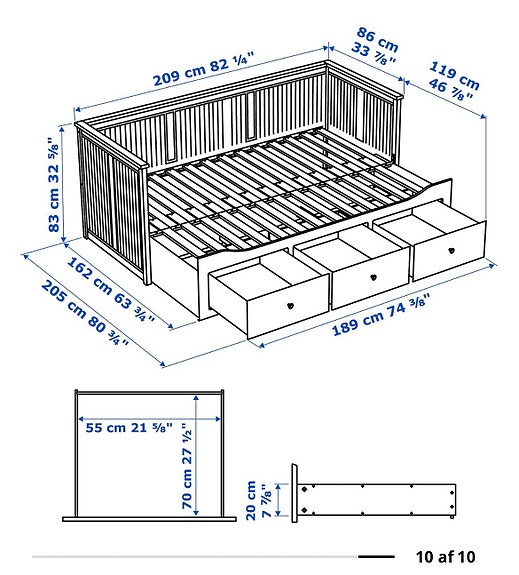 209 cm 82 ¼"

86 cm 33 ⅞"

119 cm 46 ⅞"

83 cm 32 ⅝"

162 cm 63 ¾"

205 cm 80 ¾"

189 cm 74 ⅜"

55 cm 21 ⅝"

70 cm 27 ½"

20 cm 7 ⅞"

10 af 10