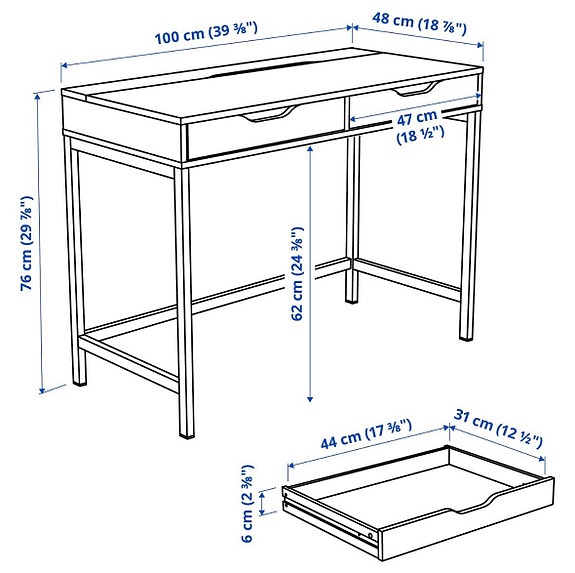 100 cm (39 ⅜")
48 cm (18 ⅞")
47 cm (18 ½")
76 cm (29 ⅞")
62 cm (24 ⅜")
44 cm (17 ⅜")
31 cm (12 ½")
6 cm (2 ⅜")