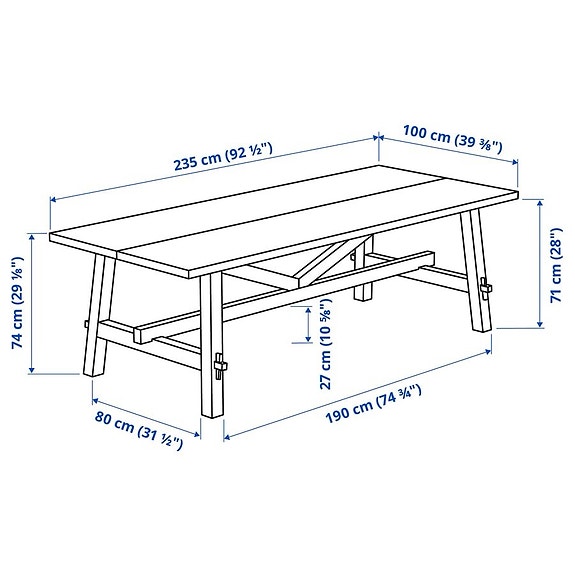 235 cm (92 ½")

100 cm (39 ⅜")

74 cm (29 ⅛")

71 cm (28")

27 cm (10 ⅝")

80 cm (31 ½")

190 cm (74 ¾")