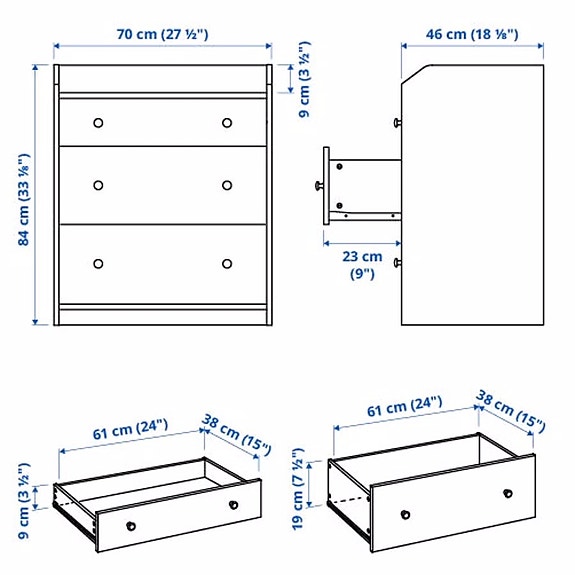 70 cm (27 ½")

9 cm (3 ½")

84 cm (33 ⅛")

46 cm (18 ⅛")

23 cm (9")

61 cm (24")

38 cm (15")

9 cm (3 ½")

61 cm (24")

38 cm (15")

19 cm (7 ½")